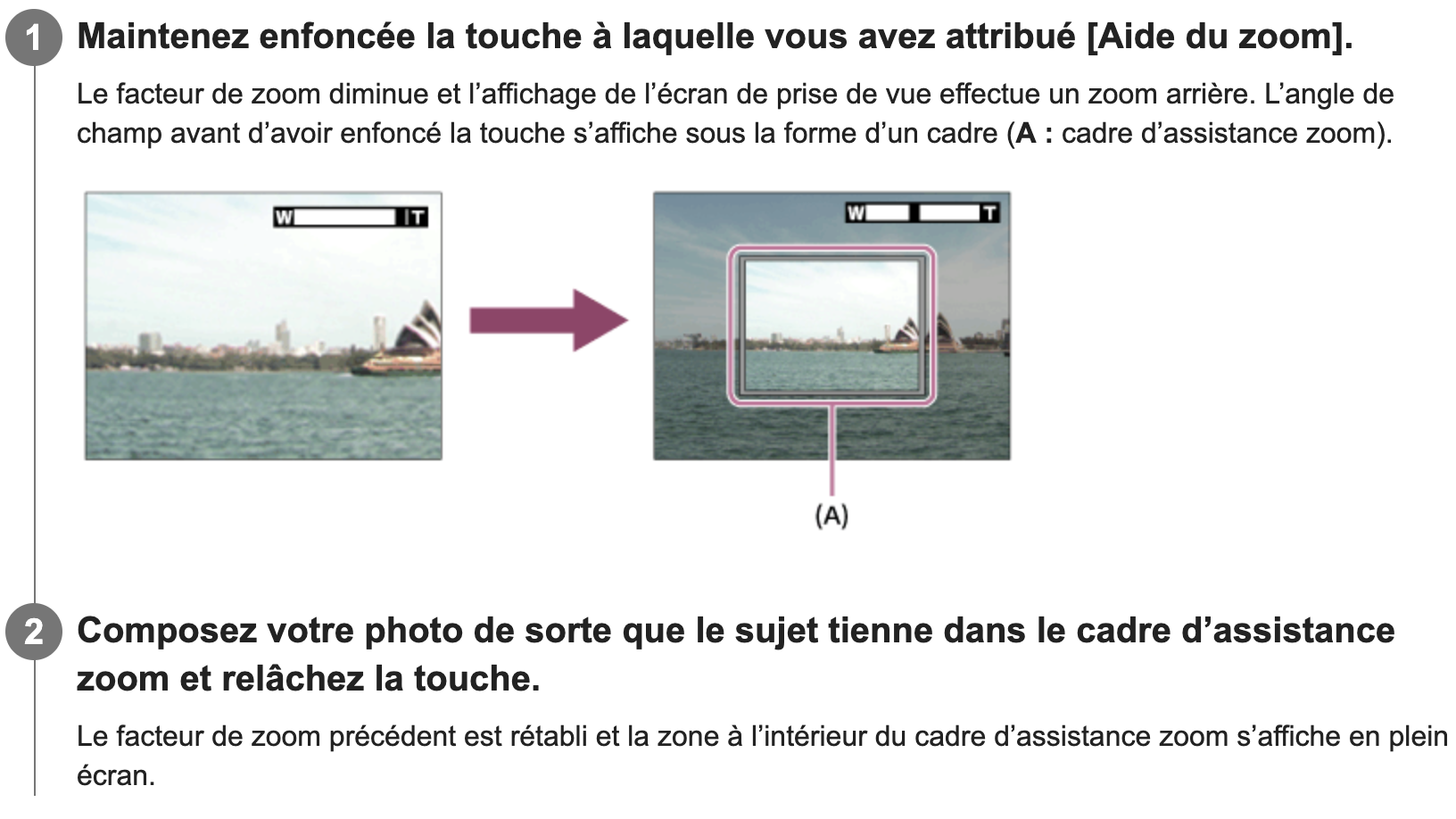 1 Maintenez enfoncée la touche à laquelle vous avez attribué [Aide du zoom].

Le facteur de zoom diminue et l’affichage de l’écran de prise de vue effectue un zoom arrière. L’angle de champ avant d’avoir enfoncé la touche s’affiche sous la forme d’un cadre (A : cadre d’assistance zoom).

W T

W T

(A)

2 Composez votre photo de sorte que le sujet tienne dans le cadre d’assistance zoom et relâchez la touche.

Le facteur de zoom précédent est rétabli et la zone à l’intérieur du cadre d’assistance zoom s’affiche en plein écran.